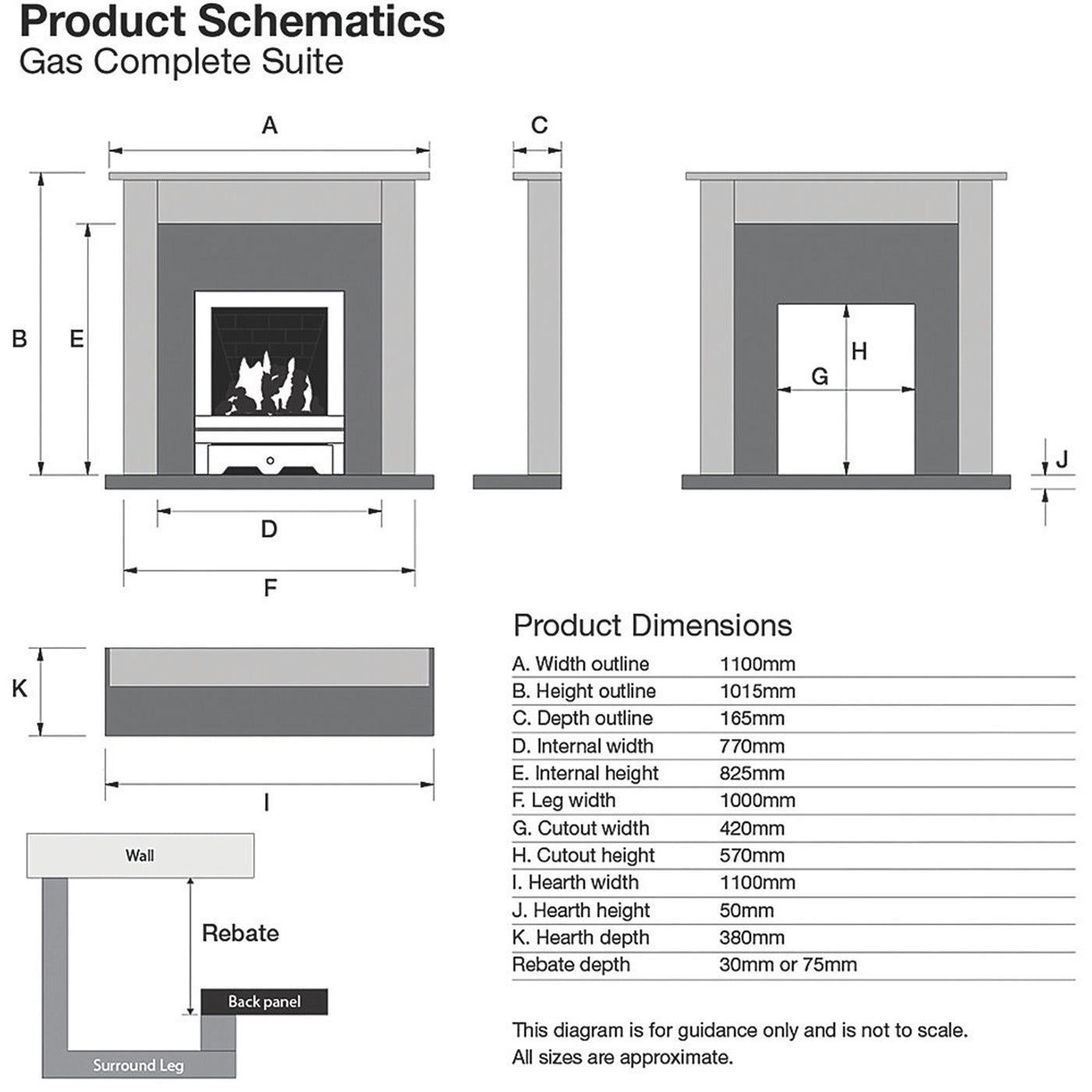 Product Schematics
Gas Complete Suite

A

C

B

E

H

G

J

D

F

K

I

Wall

Rebate

Back panel

Surround Leg

Product Dimensions

| | |
|---|---|
| A. Width outline | 1100mm |
| B. Height outline | 1015mm |
| C. Depth outline | 165mm |
| D. Internal width | 770mm |
| E. Internal height | 825mm |
| F. Leg width | 1000mm |
| G. Cutout width | 420mm |
| H. Cutout height | 570mm |
| I. Hearth width | 1100mm |
| J. Hearth height | 50mm |
| K. Hearth depth | 380mm |
| Rebate depth | 30mm or 75mm |

This diagram is for guidance only and is not to scale.
All sizes are approximate.