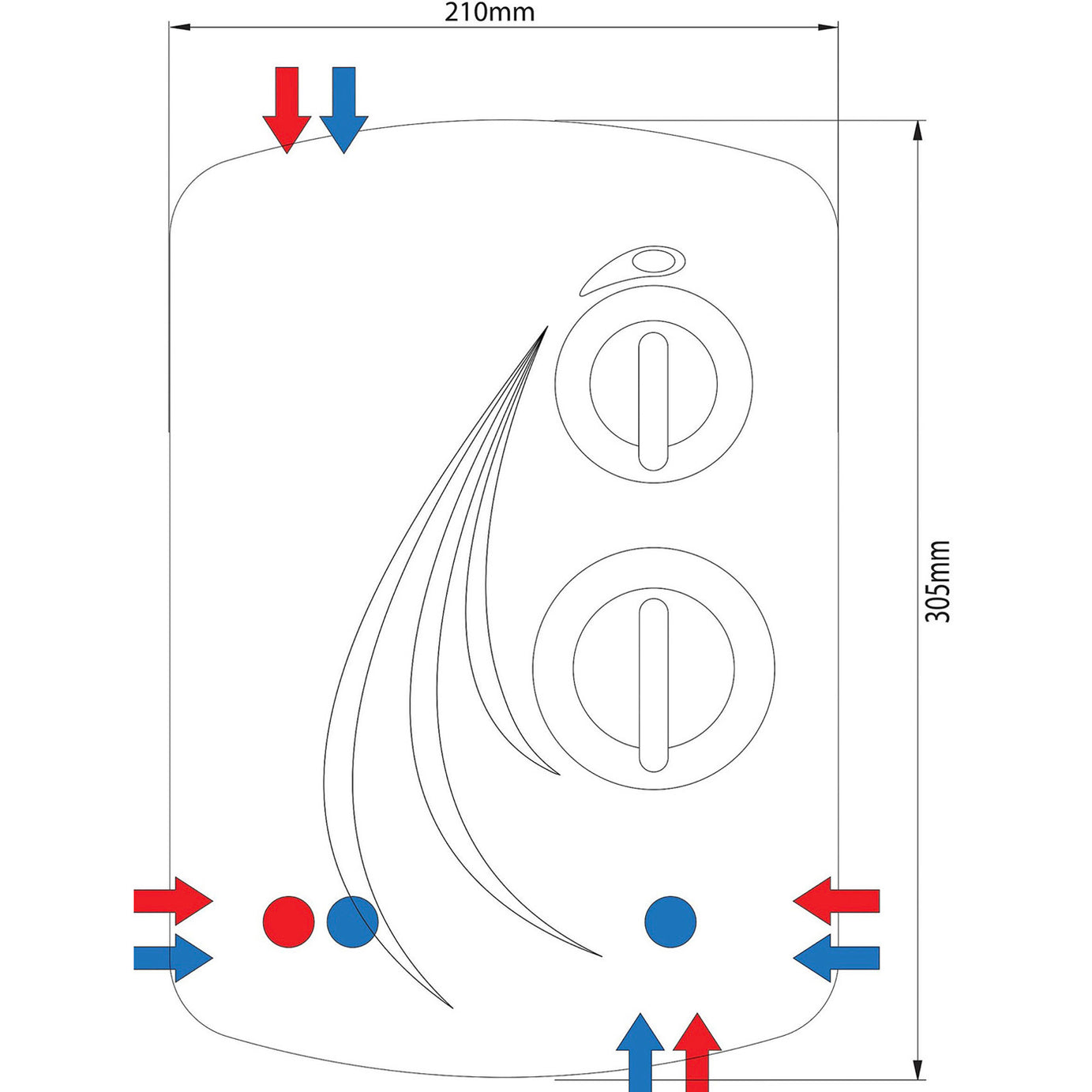 210mm

305mm