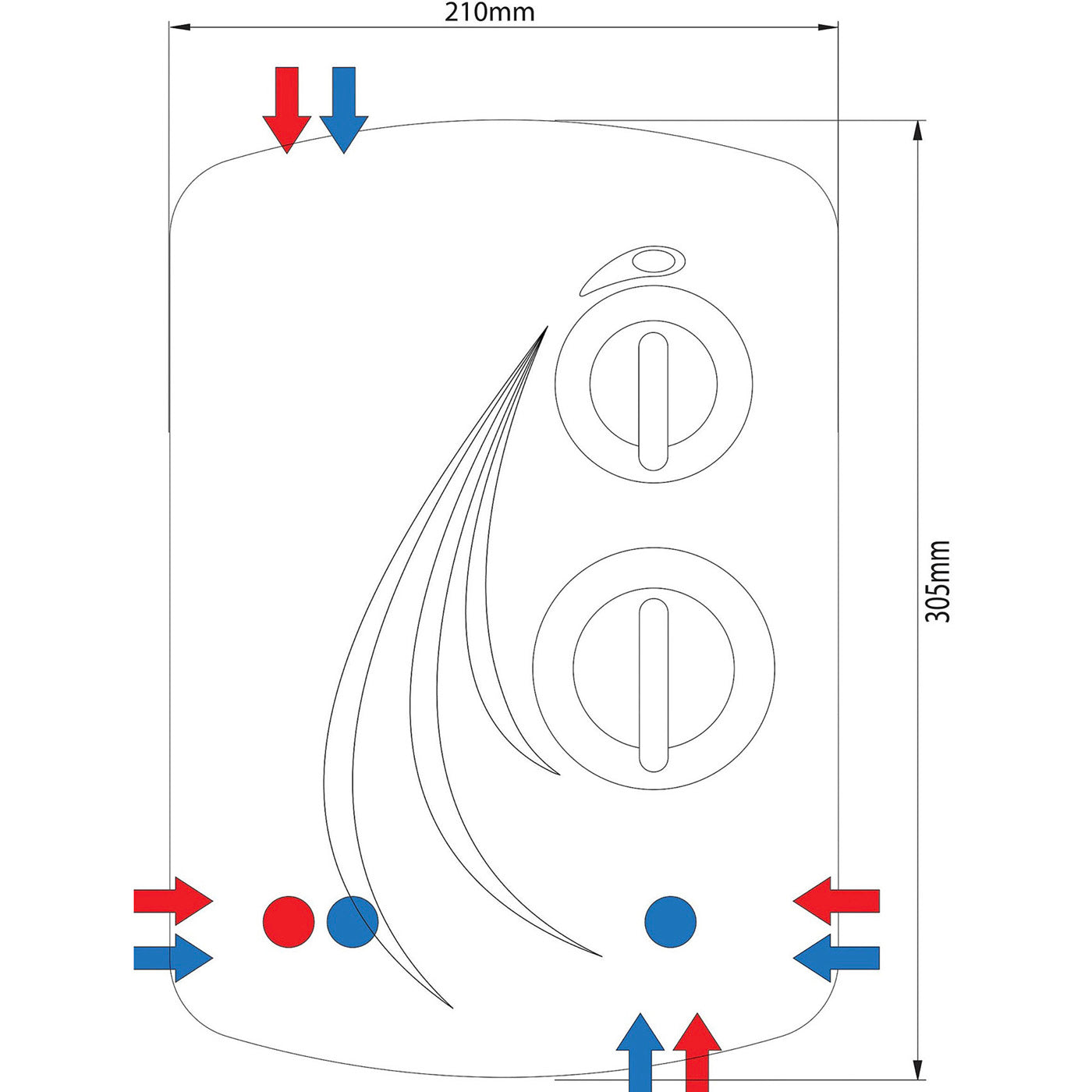 210mm

305mm