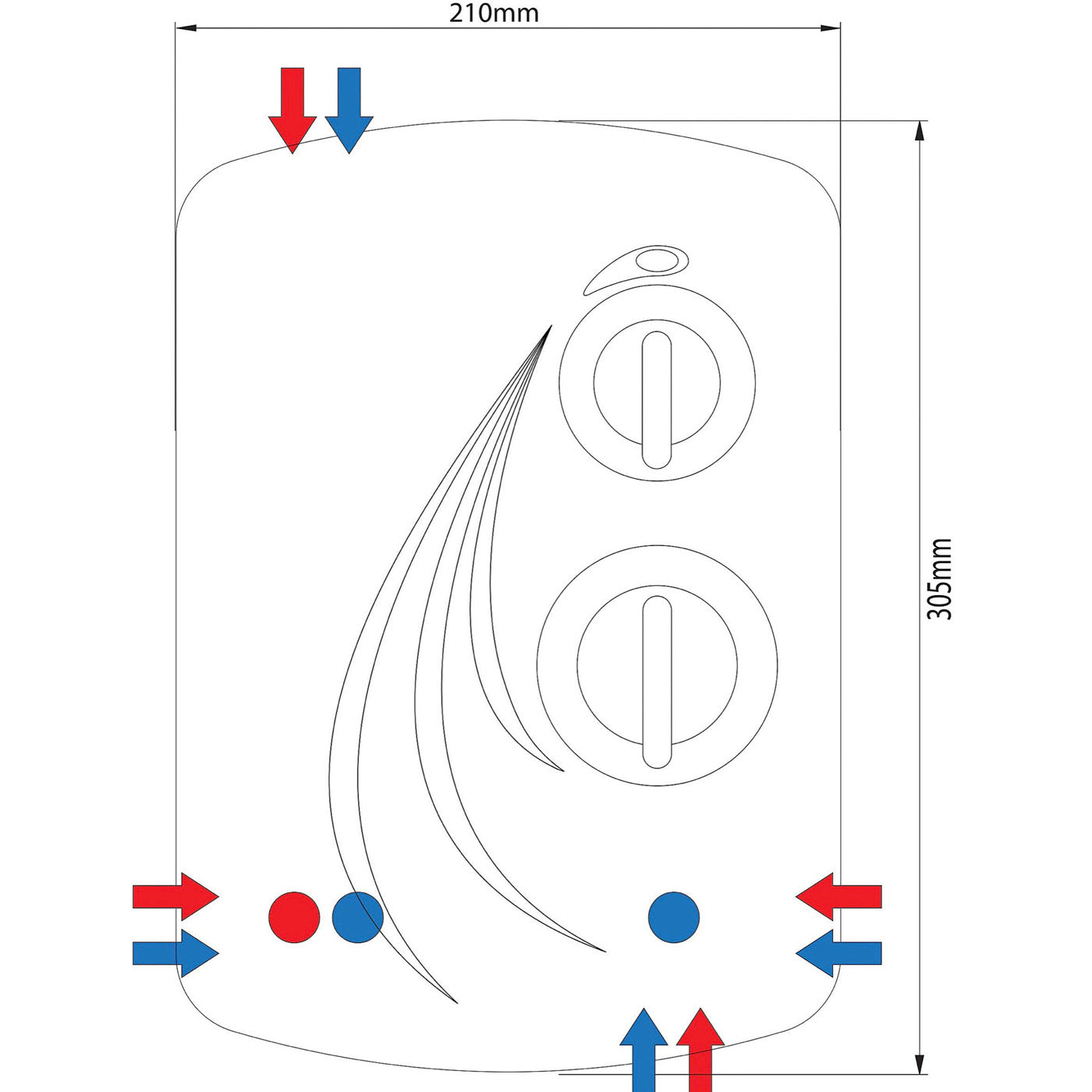 210mm

305mm