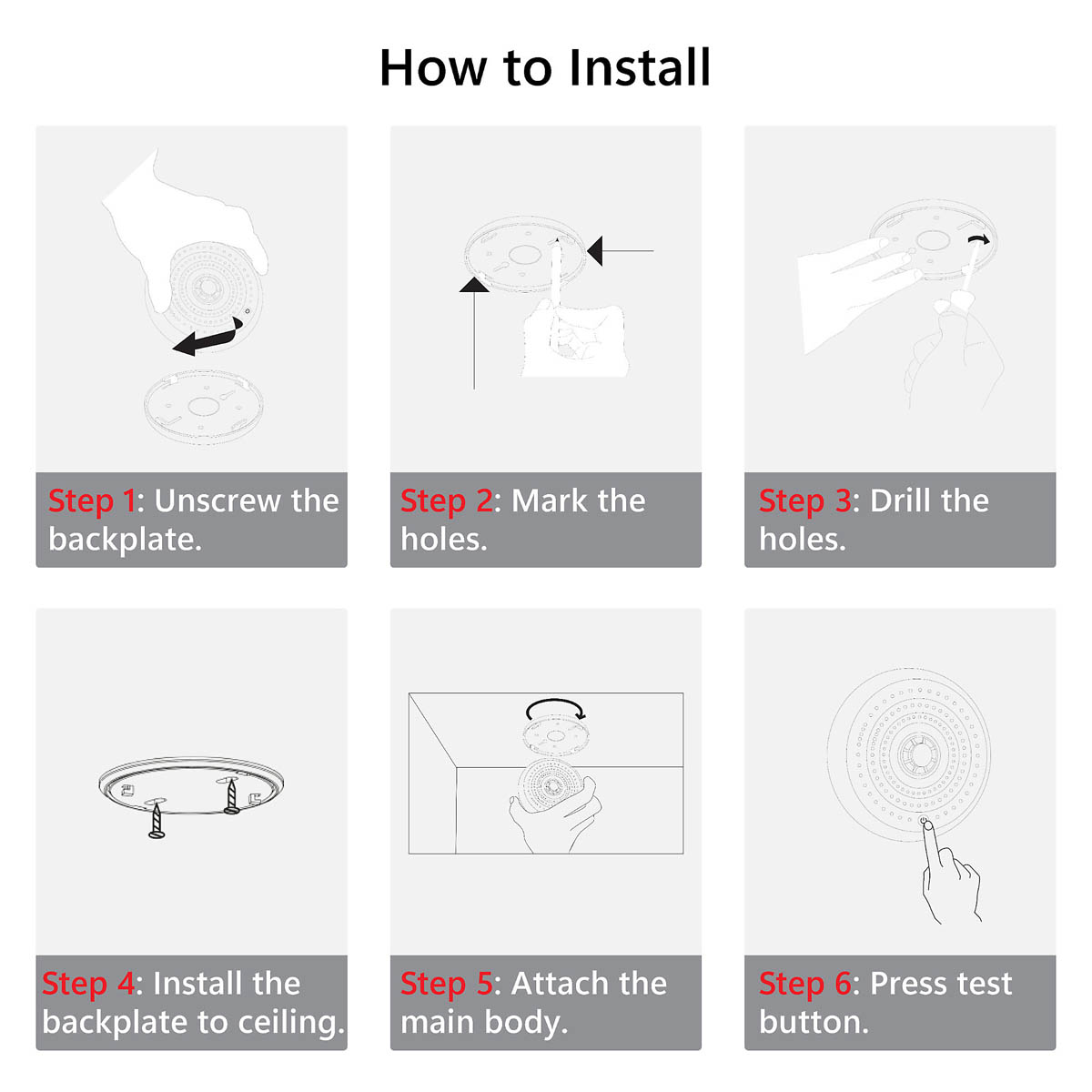 How to Install

Step 1: Unscrew the backplate.

Step 2: Mark the holes.

Step 3: Drill the holes.

Step 4: Install the backplate to ceiling.

Step 5: Attach the main body.

Step 6: Press test button.